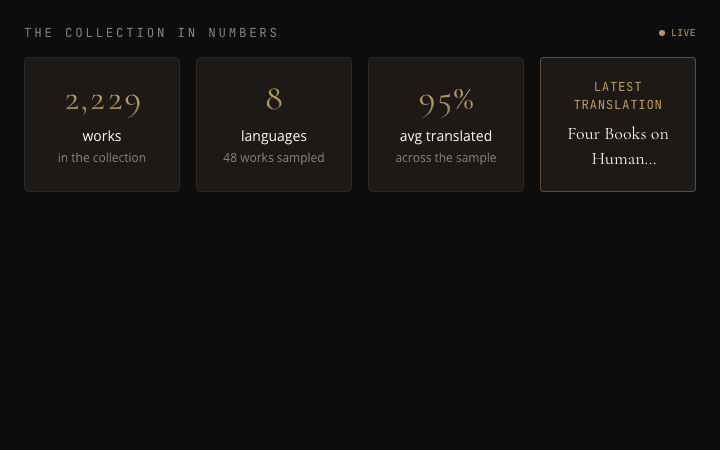 THE COLLECTION IN NUMBERS

LIVE

2,229
works
in the collection

8
languages
48 works sampled

95%
avg translated
across the sample

LATEST TRANSLATION
Four Books on Human...